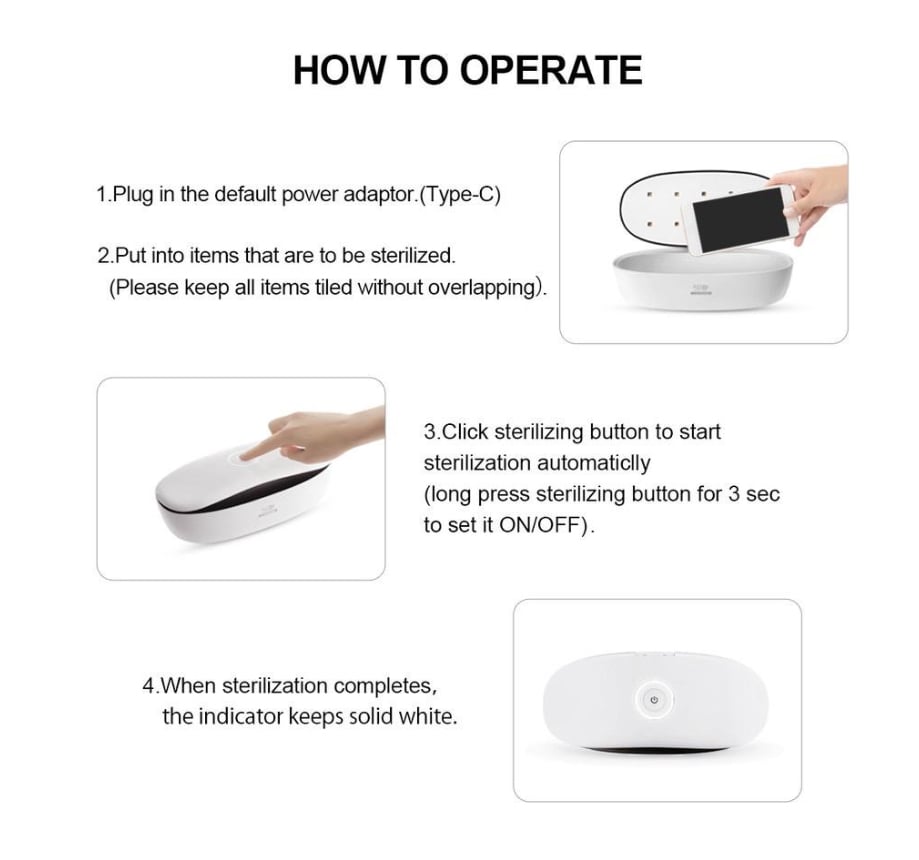 HOW TO OPERATE

1.Plug in the default power adaptor.(Type-C)

2.Put into items that are to be sterilized. (Please keep all items tiled without overlapping).

3.Click sterilizing button to start sterilization automaticlly (long press sterilizing button for 3 sec to set it ON/OFF).

4.When sterilization completes, the indicator keeps solid white.